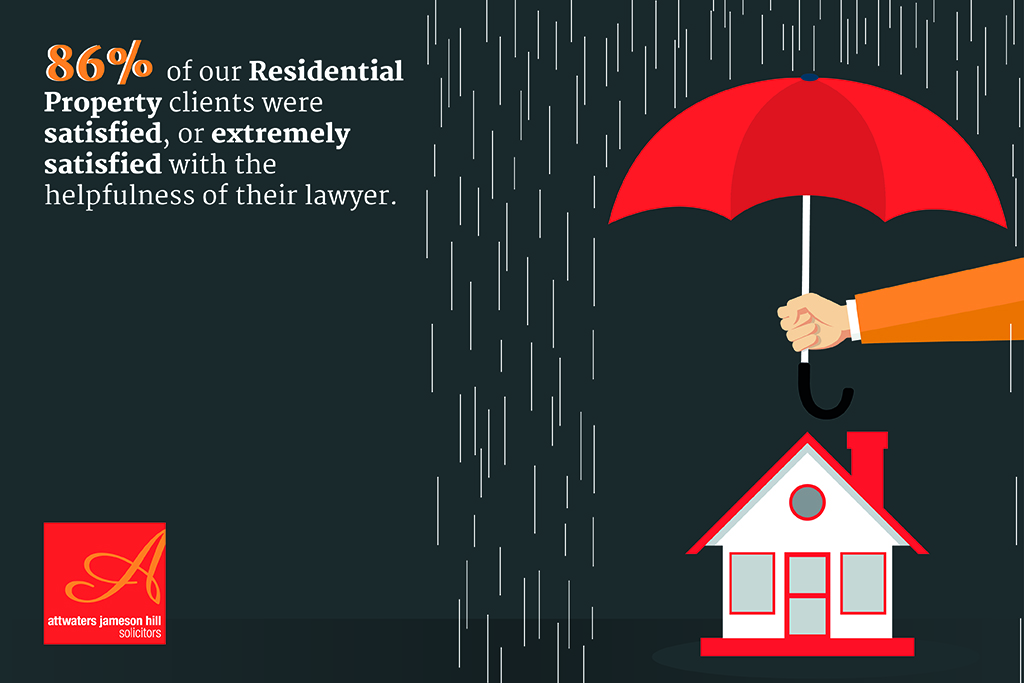 86% of our Residential Property clients were satisfied, or extremely satisfied with the helpfulness of their lawyer.

A
attwaters jameson hill
solicitors